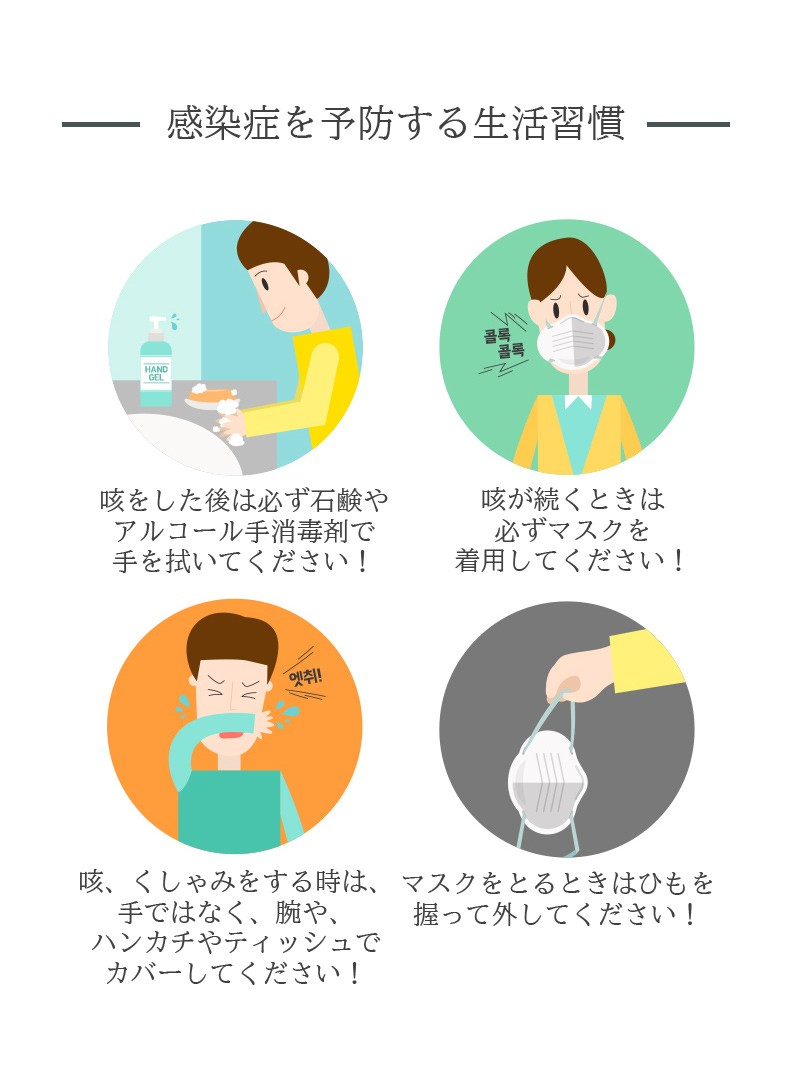 感染症を予防する生活習慣

HAND GEL

咳をした後は必ず石鹸やアルコール手消毒剤で手を拭いてください！

콜록
콜록

咳が続くときは必ずマスクを着用してください！

엣취!

咳、くしゃみをする時は、手ではなく、腕や、ハンカチやティッシュでカバーしてください！

マスクをとるときはひもを握って外してください！